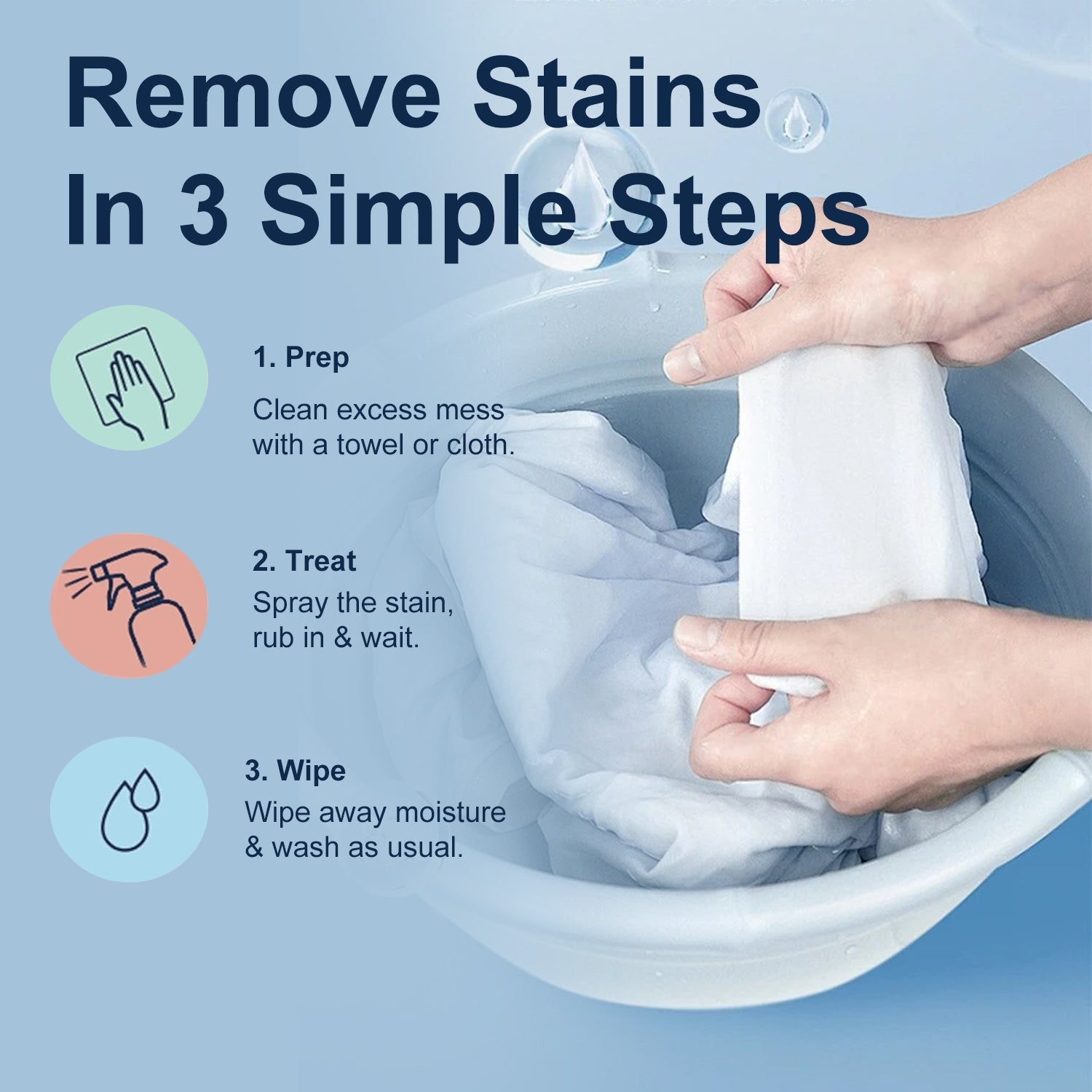 Remove Stains In 3 Simple Steps

1. Prep
Clean excess mess with a towel or cloth.

2. Treat
Spray the stain, rub in & wait.

3. Wipe
Wipe away moisture & wash as usual.